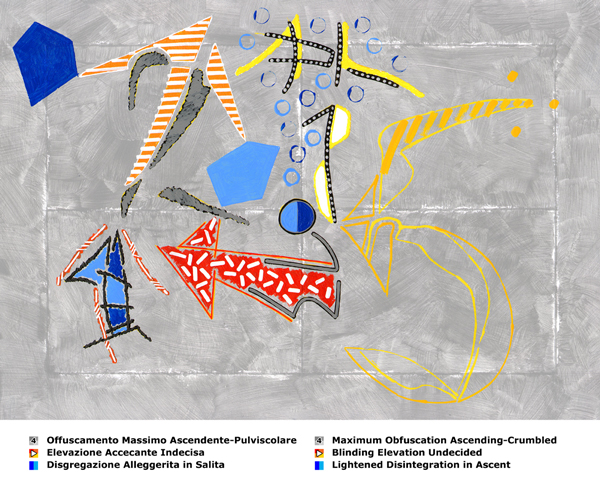 Offuscamento Massimo Ascendente-Pulviscolare
Elevazione Accecante Indecisa
Disgregazione Alleggerita in Salita

Maximum Obfuscation Ascending-Crumbled
Blinding Elevation Undecided
Lightened Disintegration in Ascent